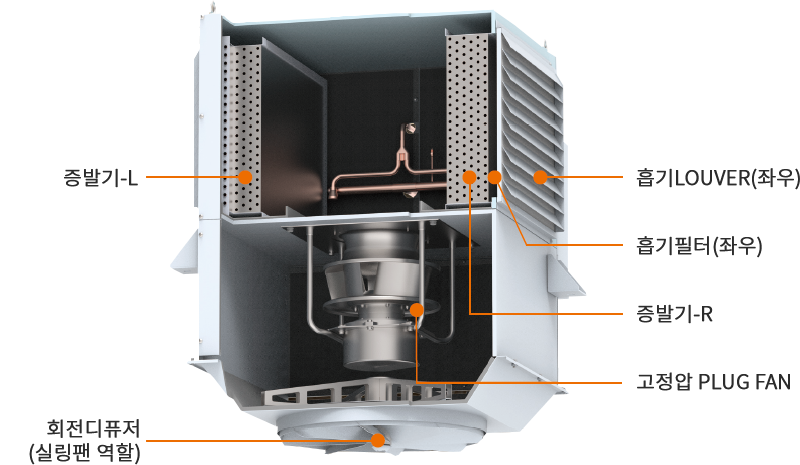 증발기-L

흡기LOUVER(좌우)

흡기필터(좌우)

증발기-R

고정압 PLUG FAN

회전디퓨저
(실링팬 역할)